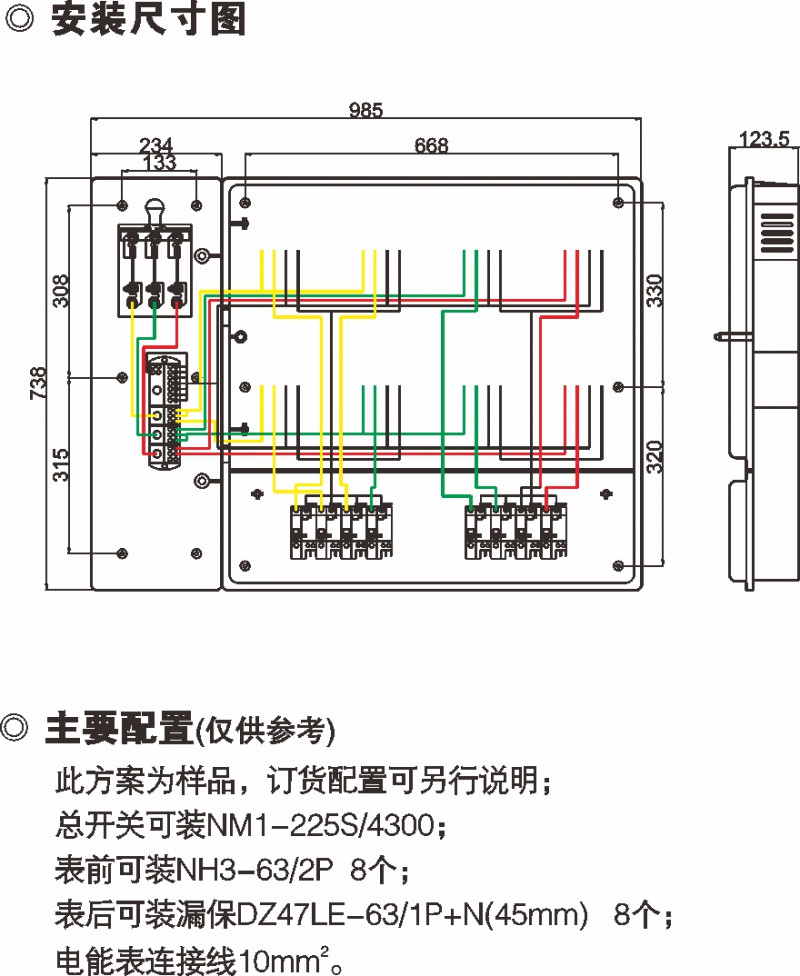 ◎ 安装尺寸图

985
234
133
668
123.5
308
738
315
330
320

◎ 主要配置(仅供参考)

此方案为样品，订货配置可另行说明；
总开关可装NM1-225S/4300；
表前可装NH3-63/2P 8个；
表后可装漏保DZ47LE-63/1P+N(45mm) 8个；
电能表连接线$10mm^2$。